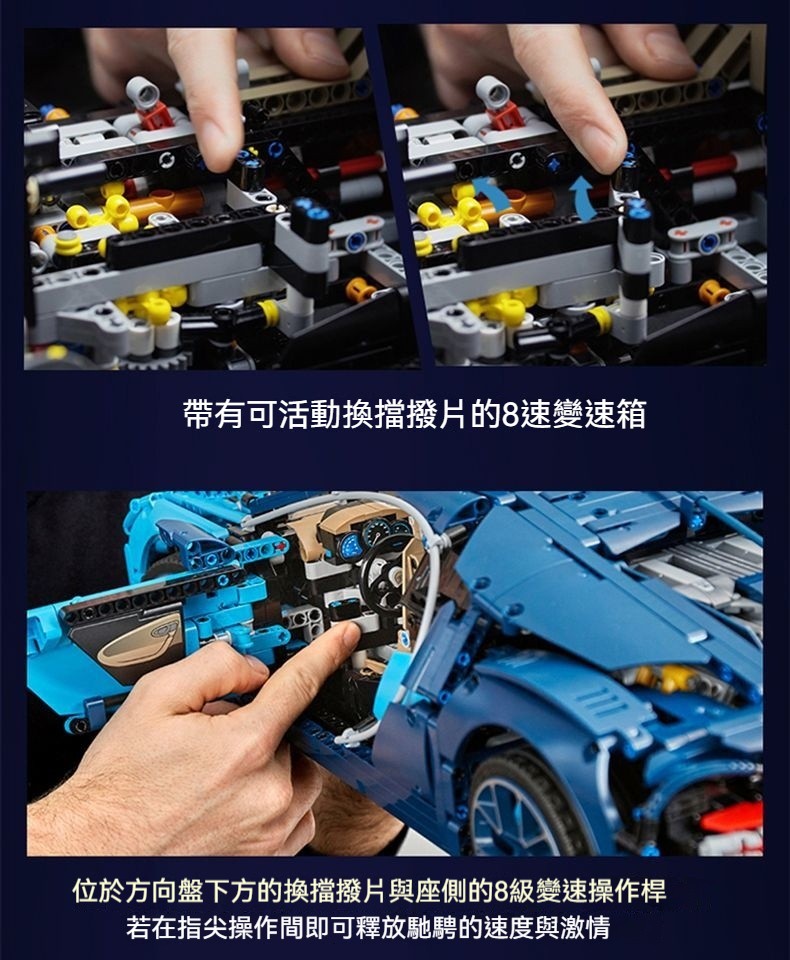 帶有可活動換擋撥片的8速變速箱

位於方向盤下方的換擋撥片與座側的8級變速操作桿
若在指尖操作間即可釋放馳騁的速度與激情