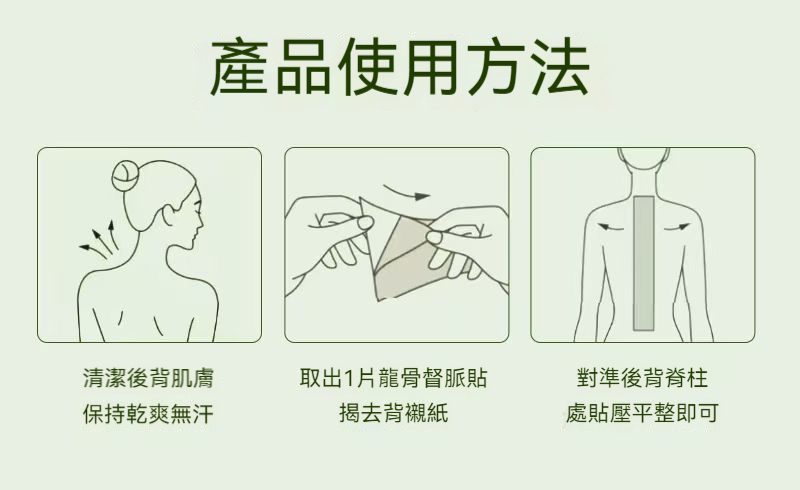 產品使用方法

清潔後背肌膚
保持乾爽無汗

取出1片龍骨督脈貼
揭去背襯紙

對準後背脊柱
處貼壓平整即可