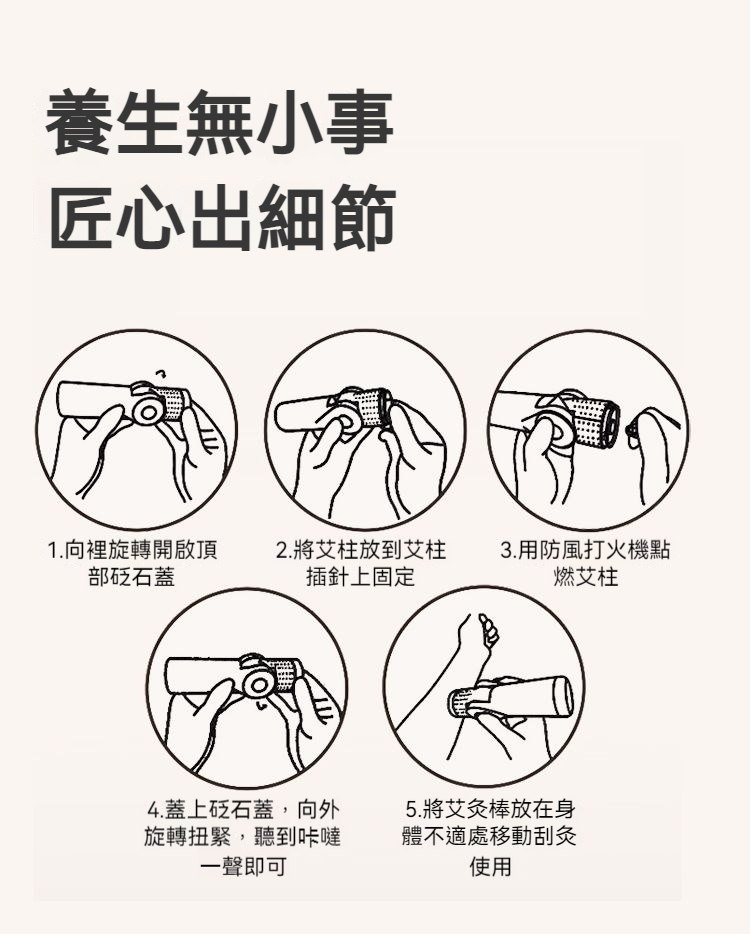 養生無小事
匠心出細節

1.向裡旋轉開啟頂部砭石蓋

2.將艾柱放到艾柱插針上固定

3.用防風打火機點燃艾柱

4.蓋上砭石蓋，向外旋轉扭緊，聽到咔噠一聲即可

5.將艾灸棒放在身體不適處移動刮灸使用