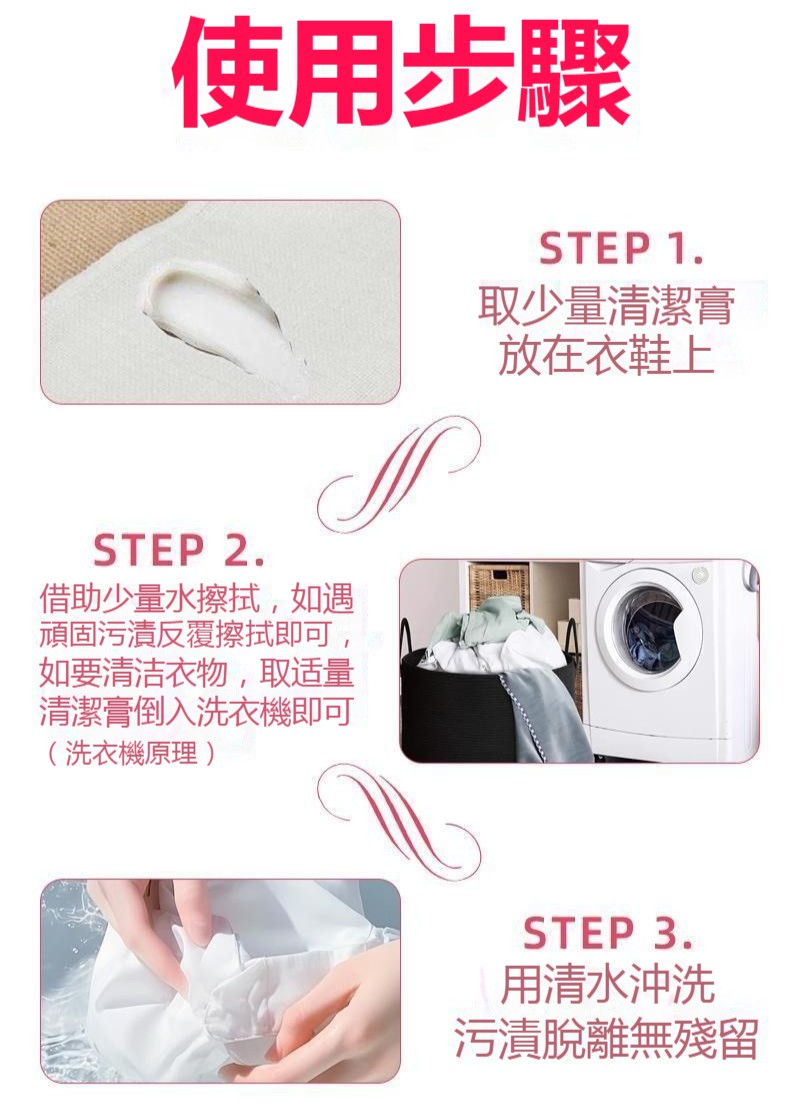 使用步驟

STEP 1.
取少量清潔膏
放在衣鞋上

STEP 2.
借助少量水擦拭，如遇頑固污漬反覆擦拭即可，如要清洁衣物，取适量清潔膏倒入洗衣機即可
（洗衣機原理）

STEP 3.
用清水沖洗
污漬脫離無殘留