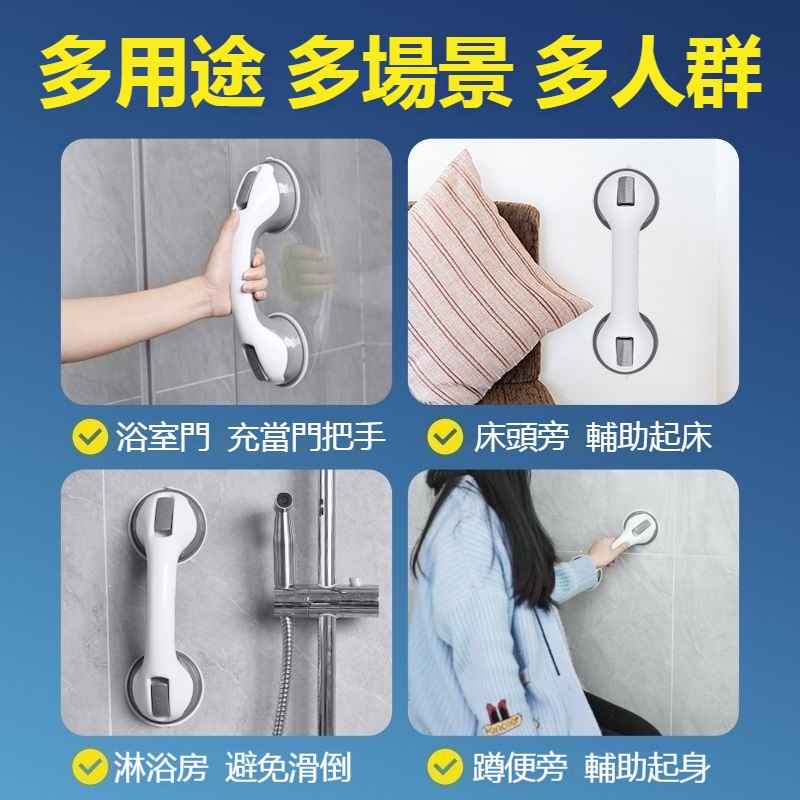 多用途 多場景 多人群

浴室門 充當門把手

床頭旁 輔助起床

淋浴房 避免滑倒

蹲便旁 輔助起身